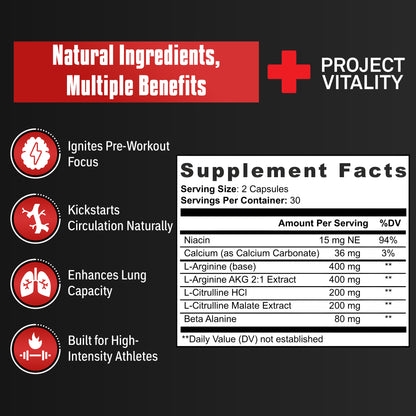 Natural Ingredients, Multiple Benefits

PROJECT VITALITY

Ignites Pre-Workout Focus

Kickstarts Circulation Naturally

Enhances Lung Capacity

Built for High-Intensity Athletes

Supplement Facts

Serving Size: 2 Capsules
Servings Per Container: 30

| | Amount Per Serving | %DV |
|---|---|---|
| Niacin | 15 mg NE | 94% |
| Calcium (as Calcium Carbonate) | 36 mg | 3% |
| L-Arginine (base) | 400 mg | ** |
| L-Arginine AKG 2:1 Extract | 400 mg | ** |
| L-Citrulline HCl | 200 mg | ** |
| L-Citrulline Malate Extract | 200 mg | ** |
| Beta Alanine | 80 mg | ** |

**Daily Value (DV) not established