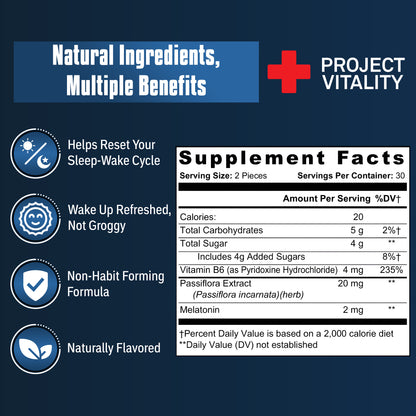 Natural Ingredients, Multiple Benefits

PROJECT VITALITY

Helps Reset Your Sleep-Wake Cycle

Wake Up Refreshed, Not Groggy

Non-Habit Forming Formula

Naturally Flavored

Supplement Facts

Serving Size: 2 Pieces Servings Per Container: 30

| | Amount Per Serving | %DV† |
|---|---|---|
| Calories: | 20 | |
| Total Carbohydrates | 5 g | 2%† |
| Total Sugar | 4 g | ** |
| Includes 4g Added Sugars | | 8%† |
| Vitamin B6 (as Pyridoxine Hydrochloride) | 4 mg | 235% |
| Passiflora Extract (Passiflora incarnata)(herb) | 20 mg | ** |
| Melatonin | 2 mg | ** |

†Percent Daily Value is based on a 2,000 calorie diet
**Daily Value (DV) not established