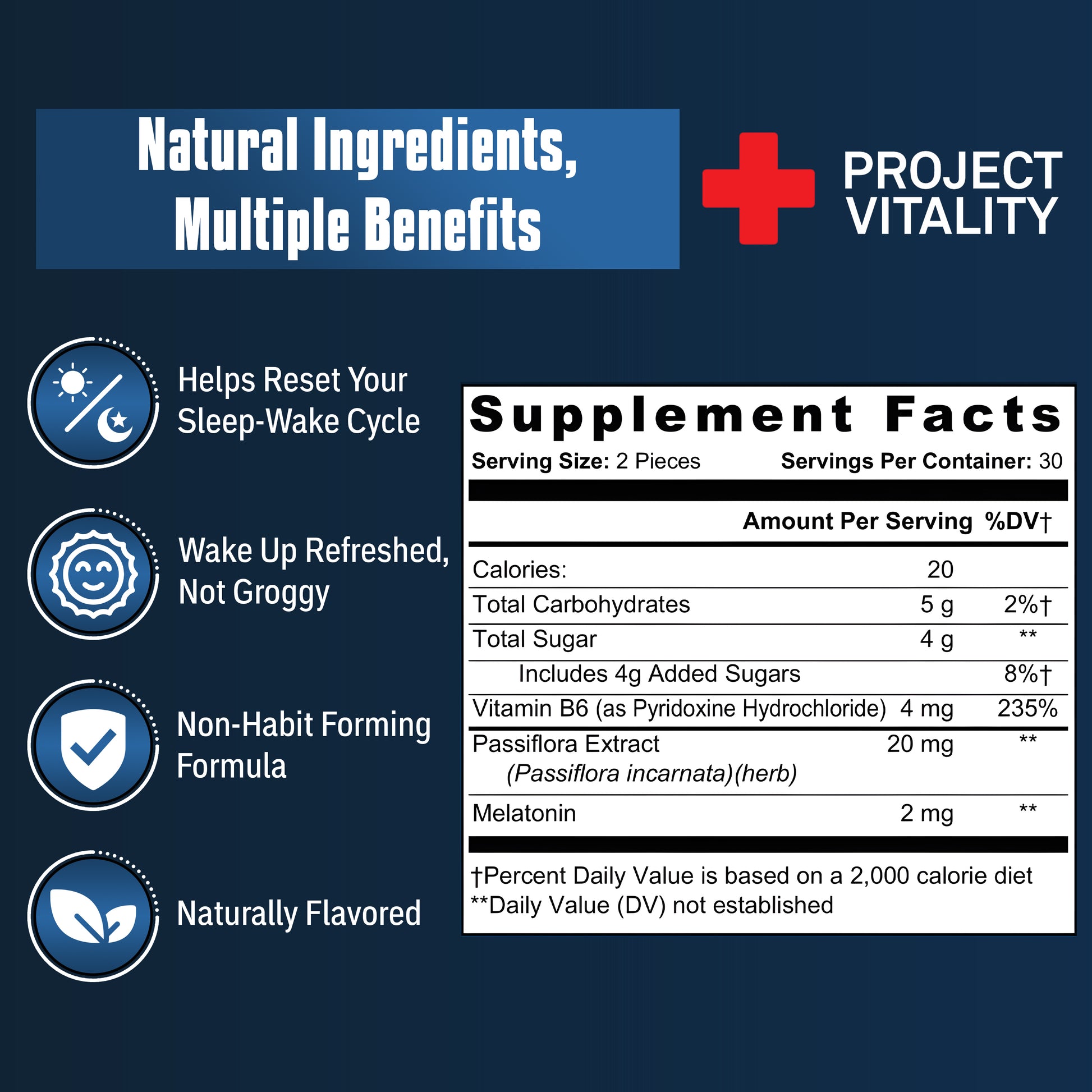 Natural Ingredients, Multiple Benefits

PROJECT VITALITY

Helps Reset Your Sleep-Wake Cycle

Wake Up Refreshed, Not Groggy

Non-Habit Forming Formula

Naturally Flavored

Supplement Facts

Serving Size: 2 Pieces Servings Per Container: 30

| | Amount Per Serving | %DV† |
|---|---|---|
| Calories: | 20 | |
| Total Carbohydrates | 5 g | 2%† |
| Total Sugar | 4 g | ** |
| Includes 4g Added Sugars | | 8%† |
| Vitamin B6 (as Pyridoxine Hydrochloride) | 4 mg | 235% |
| Passiflora Extract (Passiflora incarnata)(herb) | 20 mg | ** |
| Melatonin | 2 mg | ** |

†Percent Daily Value is based on a 2,000 calorie diet
**Daily Value (DV) not established