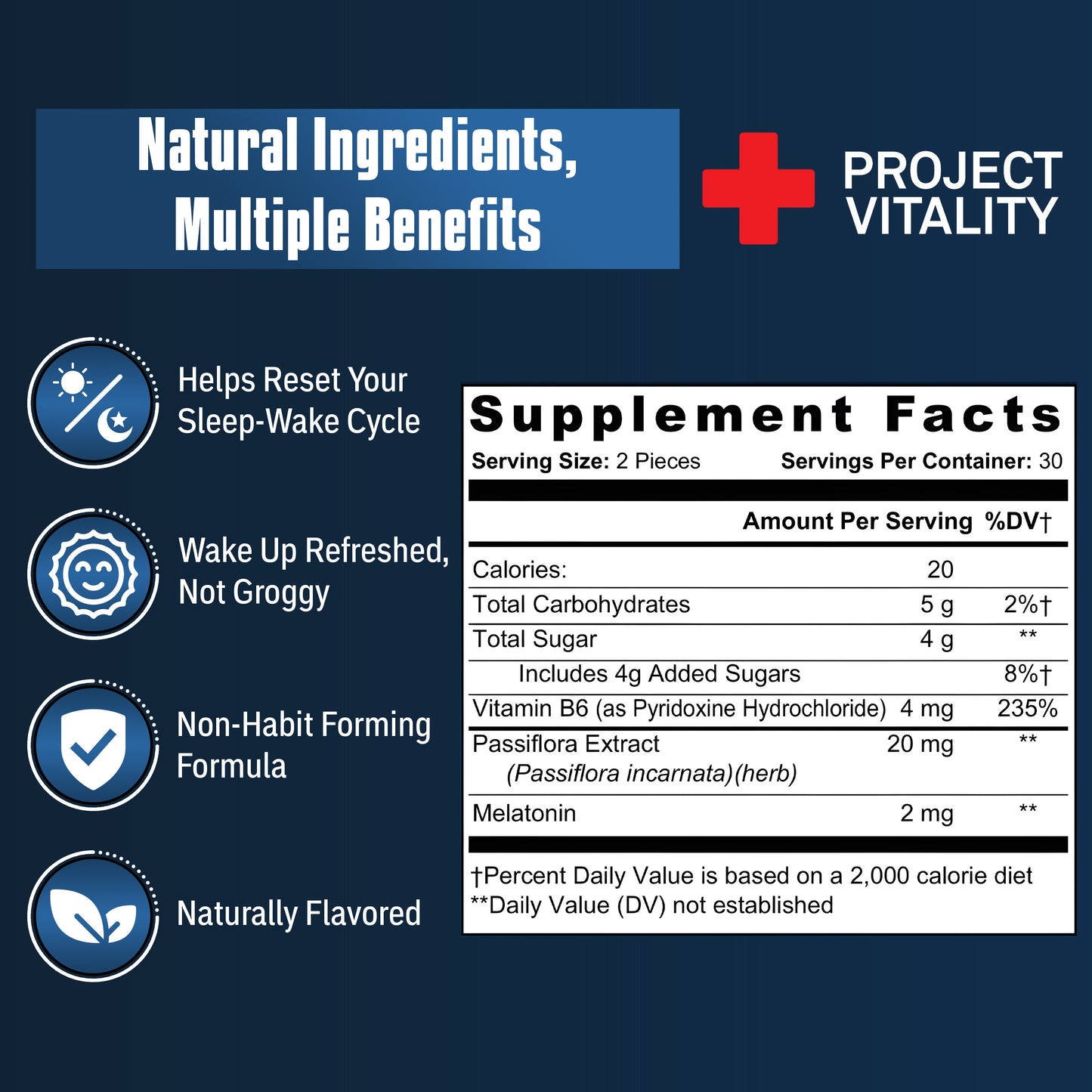 Natural Ingredients, Multiple Benefits

PROJECT VITALITY

Helps Reset Your Sleep-Wake Cycle

Wake Up Refreshed, Not Groggy

Non-Habit Forming Formula

Naturally Flavored

Supplement Facts

Serving Size: 2 Pieces Servings Per Container: 30

| | Amount Per Serving | %DV† |
|---|---|---|
| Calories: | 20 | |
| Total Carbohydrates | 5 g | 2%† |
| Total Sugar | 4 g | ** |
| Includes 4g Added Sugars | | 8%† |
| Vitamin B6 (as Pyridoxine Hydrochloride) | 4 mg | 235% |
| Passiflora Extract (Passiflora incarnata)(herb) | 20 mg | ** |
| Melatonin | 2 mg | ** |

†Percent Daily Value is based on a 2,000 calorie diet
**Daily Value (DV) not established